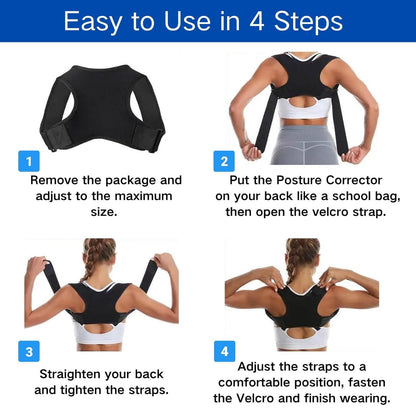 Easy to Use in 4 Steps

1
Remove the package and adjust to the maximum size.

2
Put the Posture Corrector on your back like a school bag, then open the velcro strap.

3
Straighten your back and tighten the straps.

4
Adjust the straps to a comfortable position, fasten the Velcro and finish wearing.